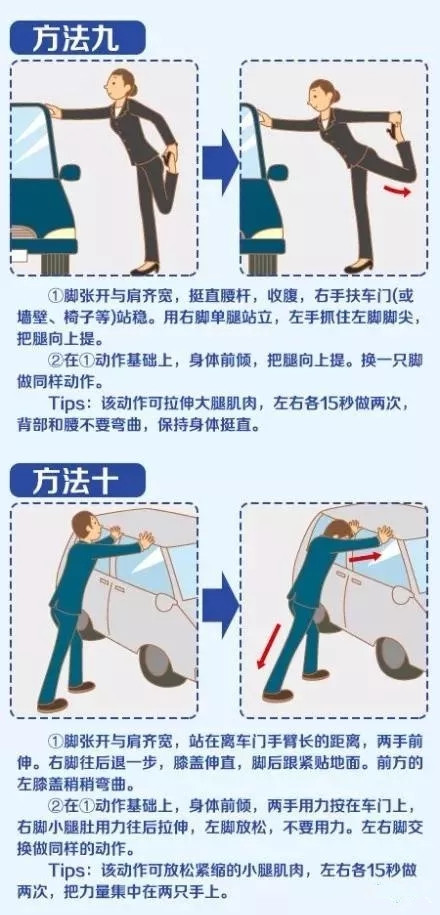 方法九

①脚张开与肩齐宽，挺直腰杆，收腹，右手扶车门(或墙壁、椅子等)站稳。用右脚单腿站立，左手抓住左脚脚尖，把腿向上提。

②在①动作基础上，身体前倾，把腿向上提。换一只脚做同样动作。

Tips：该动作可拉伸大腿肌肉，左右各15秒做两次，背部和腰不要弯曲，保持身体挺直。

方法十

①脚张开与肩齐宽，站在离车门手臂长的距离，两手前伸。右脚往后退一步，膝盖伸直，脚后跟紧贴地面。前方的左膝盖稍稍弯曲。

②在①动作基础上，身体前倾，两手用力按在车门上，右脚小腿肚用力往后拉伸，左脚放松，不要用力。左右脚交换做同样的动作。

Tips：该动作可放松紧缩的小腿肌肉，左右各15秒做两次，把力量集中在两只手上。